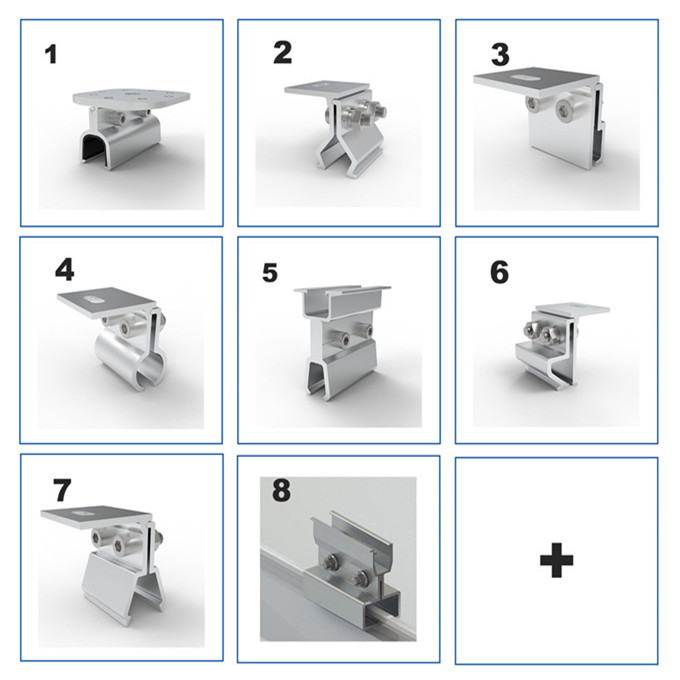 1

2

3

4

5

6

7

8

+